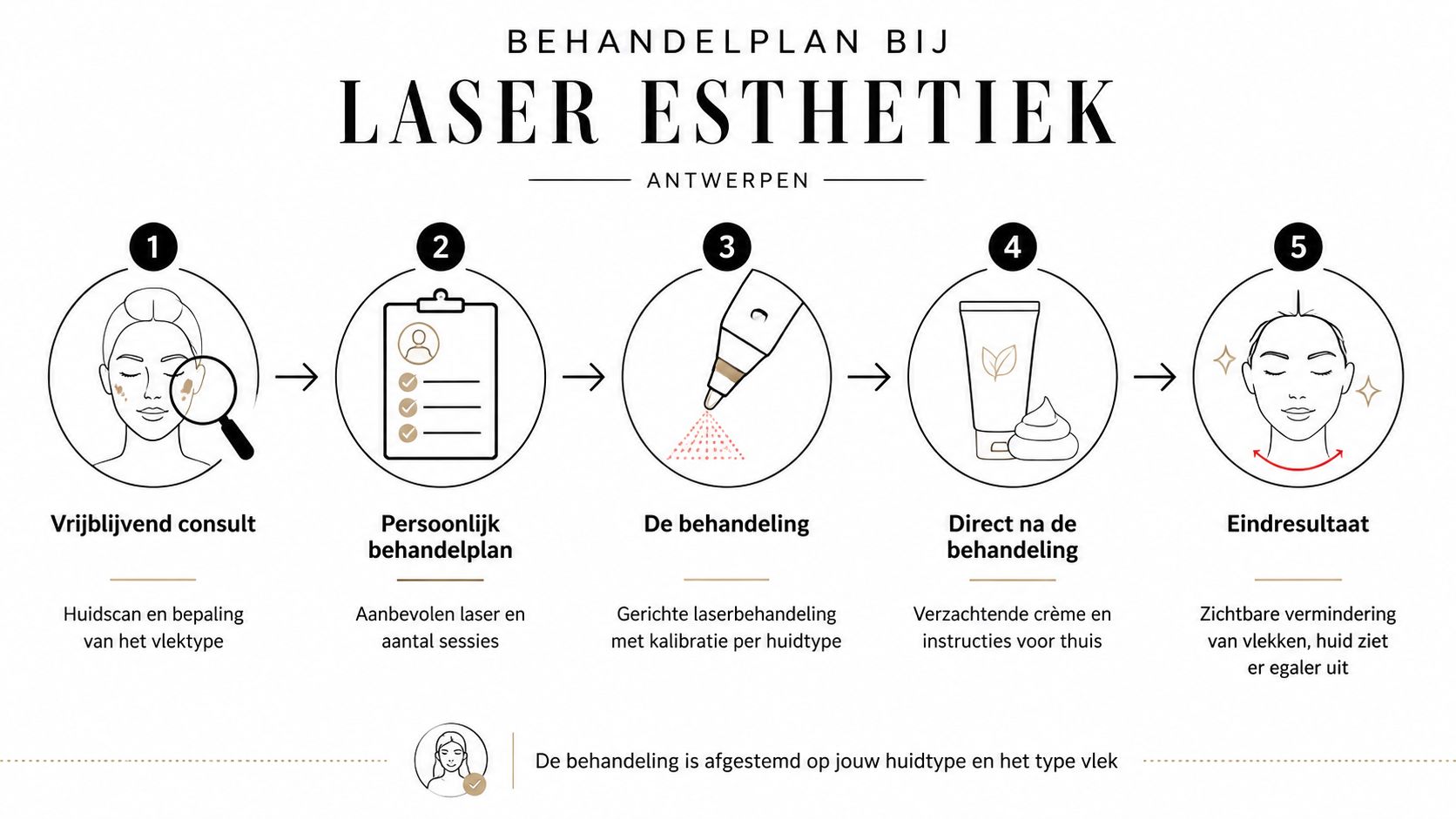 BEHANDELPLAN BIJ
LASER ESTHETIEK
ANTWERPEN

1
Vrijblijvend consult
Huidscan en bepaling van het vlektype

2
Persoonlijk behandelplan
Aanbevolen laser en aantal sessies

3
De behandeling
Gerichte laserbehandeling met kalibratie per huidtype

4
Direct na de behandeling
Verzachtende crème en instructies voor thuis

5
Eindresultaat
Zichtbare vermindering van vlekken, huid ziet er egaler uit

De behandeling is afgestemd op jouw huidtype en het type vlek