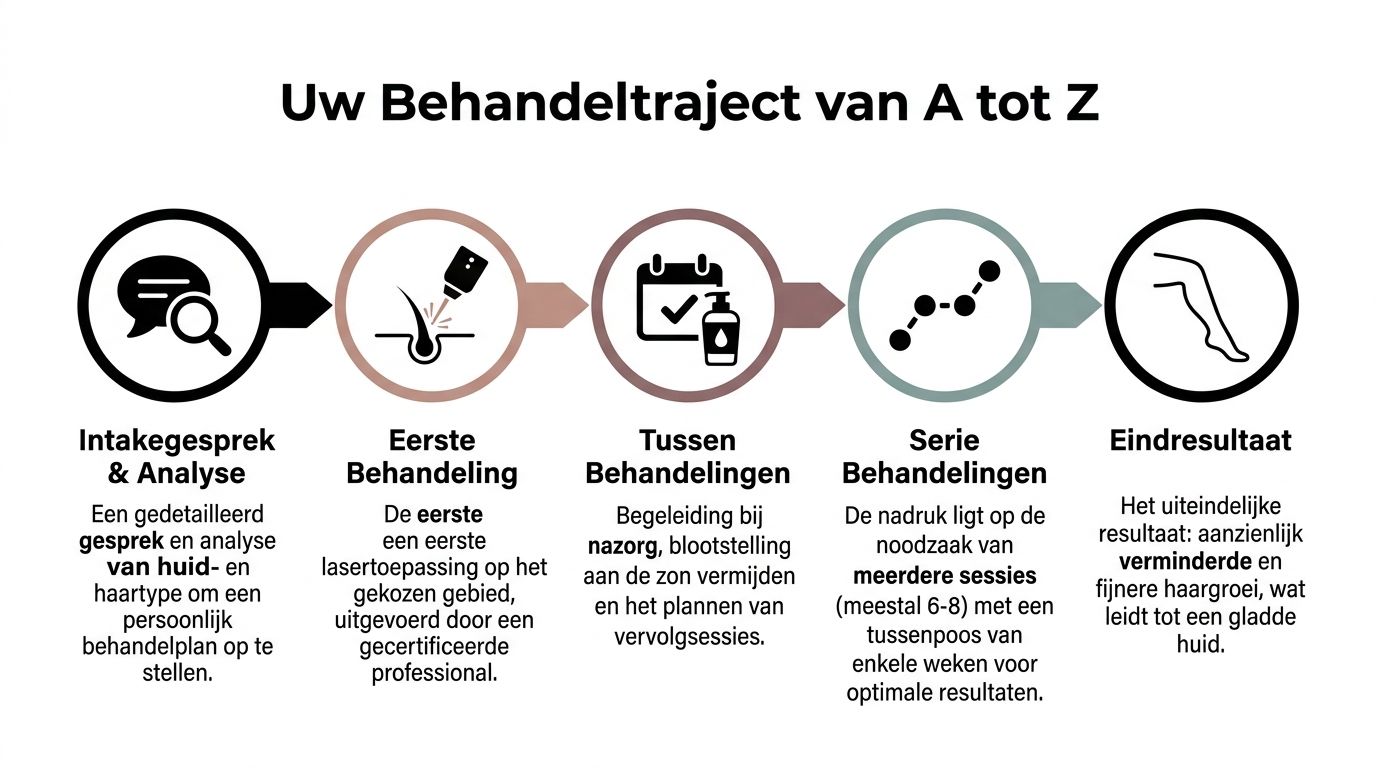 Uw Behandeltraject van A tot Z

Intakegesprek & Analyse

Een gedetailleerd gesprek en analyse van huid- en haartype om een persoonlijk behandelplan op te stellen.

Eerste Behandeling

De eerste een eerste lasertoepassing op het gekozen gebied, uitgevoerd door een gecertificeerde professional.

Tussen Behandelingen

Begeleiding bij nazorg, blootstelling aan de zon vermijden en het plannen van vervolgsessies.

Serie Behandelingen

De nadruk ligt op de noodzaak van meerdere sessies (meestal 6-8) met een tussenpoos van enkele weken voor optimale resultaten.

Eindresultaat

Het uiteindelijke resultaat: aanzienlijk verminderde en fijnere haargroei, wat leidt tot een gladde huid.