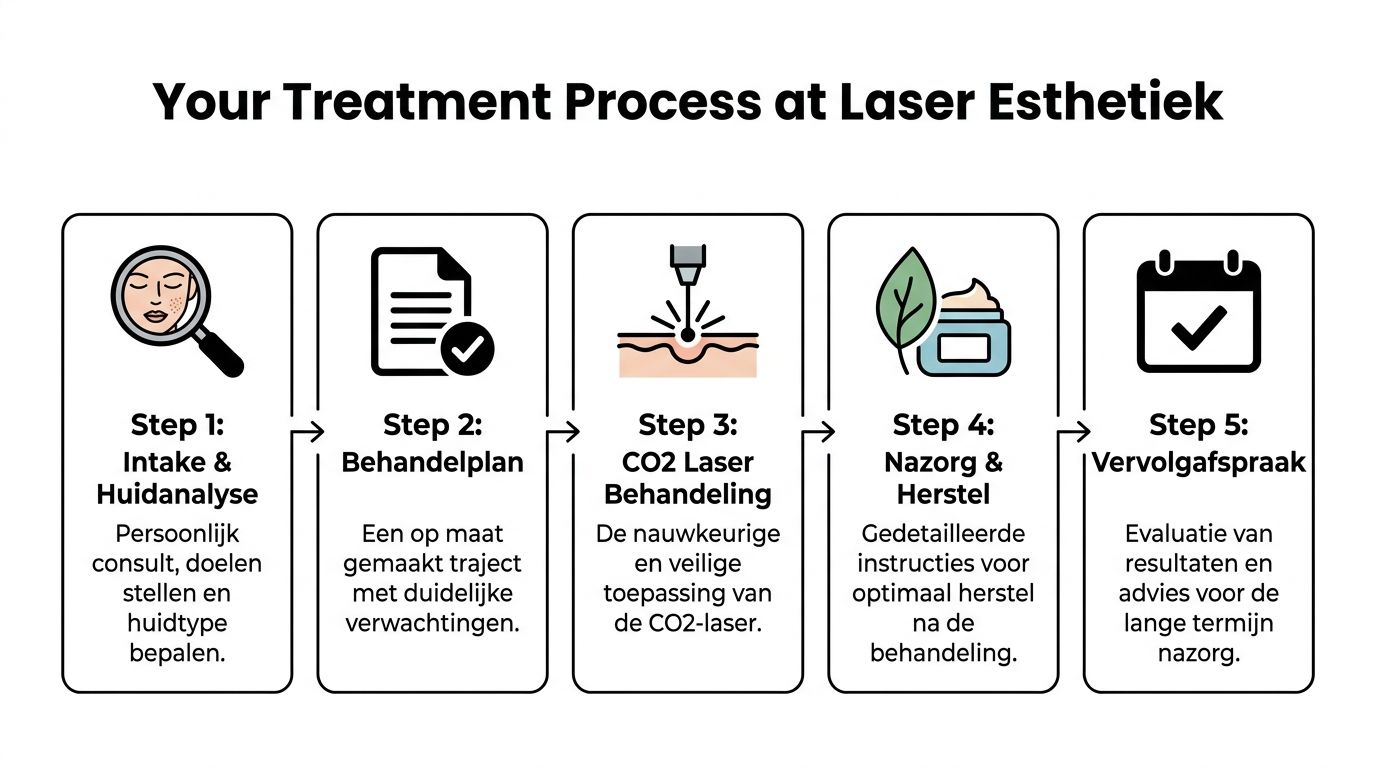 Your Treatment Process at Laser Esthetiek

Step 1:
Intake & Huidanalyse

Persoonlijk consult, doelen stellen en huidtype bepalen.

Step 2:
Behandelplan

Een op maat gemaakt traject met duidelijke verwachtingen.

Step 3:
CO2 Laser Behandeling

De nauwkeurige en veilige toepassing van de CO2-laser.

Step 4:
Nazorg & Herstel

Gedetailleerde instructies voor optimaal herstel na de behandeling.

Step 5:
Vervolgafspraak

Evaluatie van resultaten en advies voor de lange termijn nazorg.